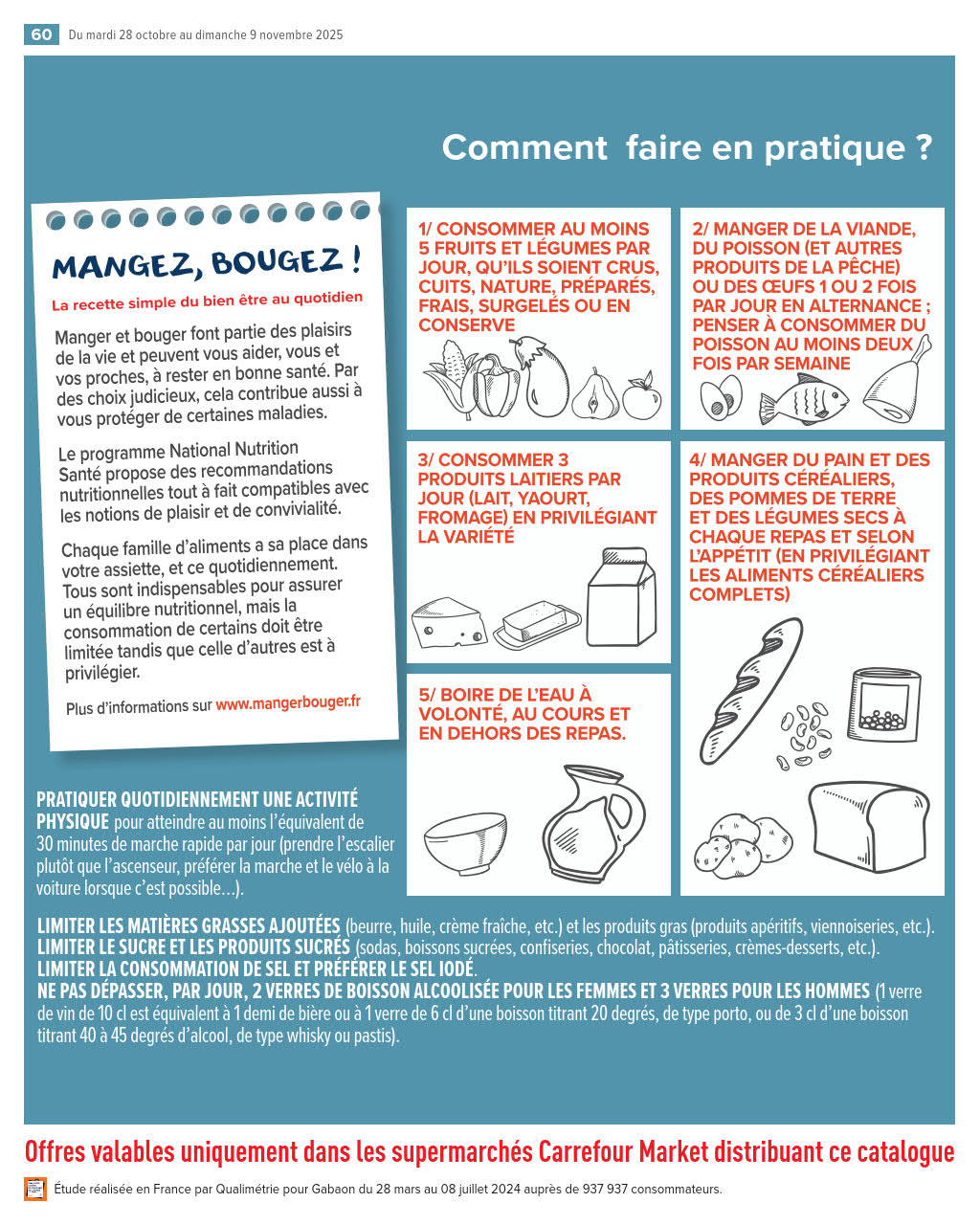 60 Du mardi 28 octobre au dimanche 9 novembre 2025

Comment faire en pratique ?

MANGEZ, BOUGEZ !

La recette simple du bien être au quotidien

Manger et bouger font partie des plaisirs de la vie et peuvent vous aider, vous et vos proches, à rester en bonne santé. Par des choix judicieux, cela contribue aussi à vous protéger de certaines maladies.

Le programme National Nutrition Santé propose des recommandations nutritionnelles tout à fait compatibles avec les notions de plaisir et de convivialité.

Chaque famille d'aliments a sa place dans votre assiette, et ce quotidiennement. Tous sont indispensables pour assurer un équilibre nutritionnel, mais la consommation de certains doit être limitée tandis que celle d'autres est à privilégier.

Plus d'informations sur www.mangerbouger.fr

1/ CONSOMMER AU MOINS 5 FRUITS ET LÉGUMES PAR JOUR, QU'ILS SOIENT CRUS, CUITS, NATURE, PRÉPARÉS, FRAIS, SURGELÉS OU EN CONSERVE

2/ MANGER DE LA VIANDE, DU POISSON (ET AUTRES PRODUITS DE LA PÊCHE) OU DES ŒUFS 1 OU 2 FOIS PAR JOUR EN ALTERNANCE ; PENSER À CONSOMMER DU POISSON AU MOINS DEUX FOIS PAR SEMAINE

3/ CONSOMMER 3 PRODUITS LAITIERS PAR JOUR (LAIT, YAOURT, FROMAGE) EN PRIVILÉGIANT LA VARIÉTÉ

4/ MANGER DU PAIN ET DES PRODUITS CÉRÉALIERS, DES POMMES DE TERRE ET DES LÉGUMES SECS À CHAQUE REPAS ET SELON L'APPÉTIT (EN PRIVILÉGIANT LES ALIMENTS CÉRÉALIERS COMPLETS)

5/ BOIRE DE L'EAU À VOLONTÉ, AU COURS ET EN DEHORS DES REPAS.

PRATIQUER QUOTIDIENNEMENT UNE ACTIVITÉ PHYSIQUE pour atteindre au moins l'équivalent de 30 minutes de marche rapide par jour (prendre l'escalier plutôt que l'ascenseur, préférer la marche et le vélo à la voiture lorsque c'est possible…).

LIMITER LES MATIÈRES GRASSES AJOUTÉES (beurre, huile, crème fraîche, etc.) et les produits gras (produits apéritifs, viennoiseries, etc.).
LIMITER LE SUCRE ET LES PRODUITS SUCRÉS (sodas, boissons sucrées, confiseries, chocolat, pâtisseries, crèmes-desserts, etc.).
LIMITER LA CONSOMMATION DE SEL ET PRÉFÉRER LE SEL IODÉ.
NE PAS DÉPASSER, PAR JOUR, 2 VERRES DE BOISSON ALCOOLISÉE POUR LES FEMMES ET 3 VERRES POUR LES HOMMES (1 verre de vin de 10 cl est équivalent à 1 demi de bière ou à 1 verre de 6 cl d'une boisson titrant 20 degrés, de type porto, ou de 3 cl d'une boisson titrant 40 à 45 degrés d'alcool, de type whisky ou pastis).

Offres valables uniquement dans les supermarchés Carrefour Market distribuant ce catalogue

Étude réalisée en France par Qualimétrie pour Gabaon du 28 mars au 08 juillet 2024 auprès de 937 937 consommateurs.